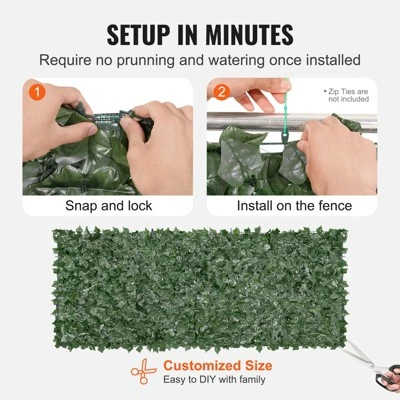 SETUP IN MINUTES

Require no prunning and watering once installed

1

Snap and lock

2

• Zip Ties are not included

Install on the fence

Customized Size

Easy to DIY with family