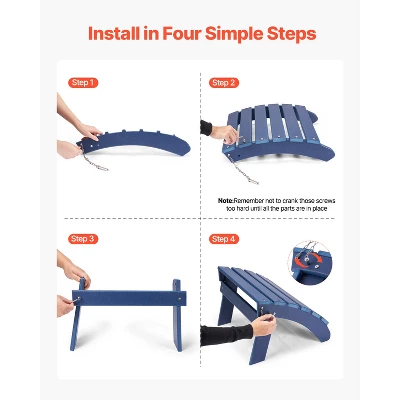 Install in Four Simple Steps

Step 1

Step 2

Note:Remember not to crank these screws too hard until all the parts are in place

Step 3

Step 4