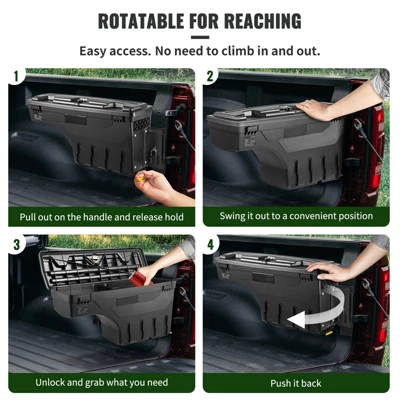 ROTATABLE FOR REACHING

Easy access. No need to climb in and out.

1

Pull out on the handle and release hold

2

Swing it out to a convenient position

3

Unlock and grab what you need

4

Push it back