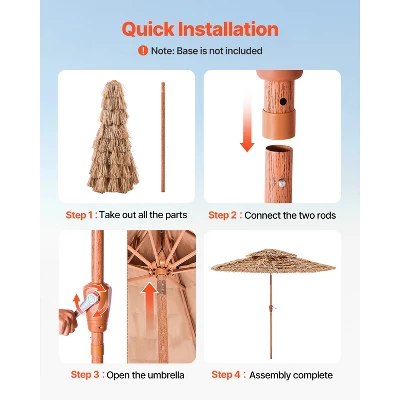 Quick Installation

! Note: Base is not included

Step 1 : Take out all the parts

Step 2 : Connect the two rods

Step 3 : Open the umbrella

Step 4 : Assembly complete