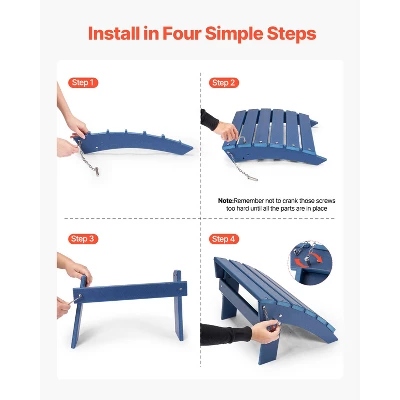 Install in Four Simple Steps

Step 1

Step 2

Note:Remember not to crank these screws too hard until all the parts are in place

Step 3

Step 4