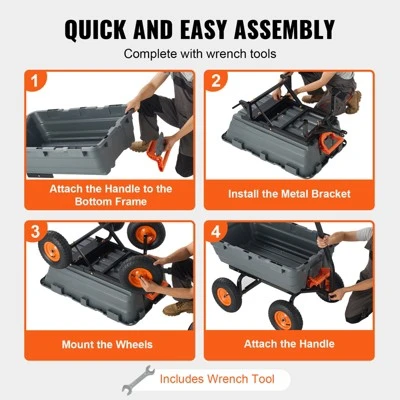 QUICK AND EASY ASSEMBLY

Complete with wrench tools

1

Attach the Handle to the Bottom Frame

2

Install the Metal Bracket

3

Mount the Wheels

4

Attach the Handle

Includes Wrench Tool