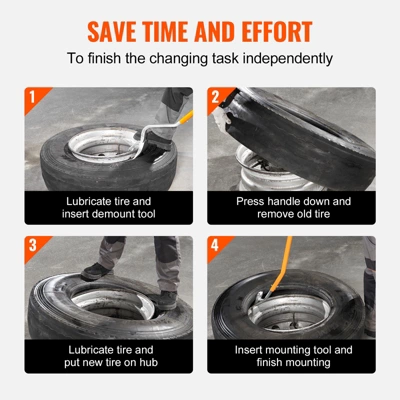 SAVE TIME AND EFFORT

To finish the changing task independently

1

Lubricate tire and insert demount tool

2

Press handle down and remove old tire

3

Lubricate tire and put new tire on hub

4

Insert mounting tool and finish mounting