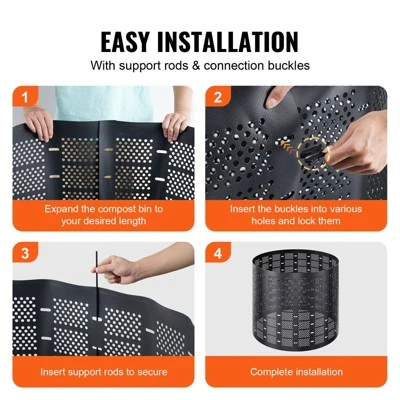 EASY INSTALLATION

With support rods & connection buckles

1

Expand the compost bin to your desired length

2

Insert the buckles into various holes and lock them

3

Insert support rods to secure

4

Complete installation