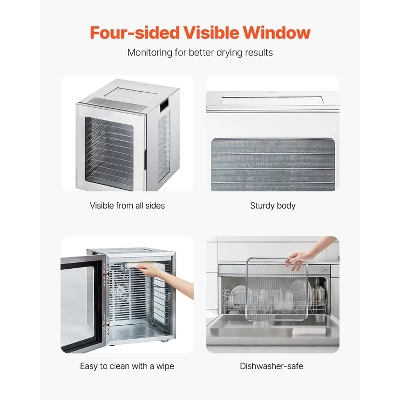 Four-sided Visible Window

Monitoring for better drying results

Visible from all sides

Sturdy body

Easy to clean with a wipe

Dishwasher-safe