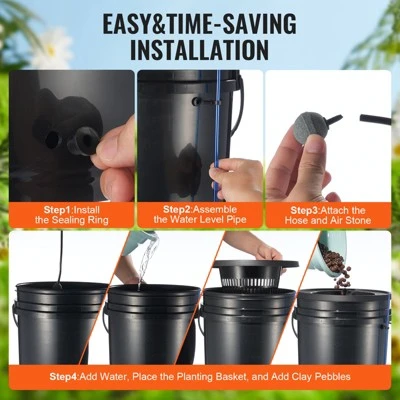 EASY&TIME-SAVING INSTALLATION

Step1:Install the Sealing Ring

Step2:Assemble the Water Level Pipe

Step3:Attach the Hose and Air Stone

Step4:Add Water, Place the Planting Basket, and Add Clay Pebbles