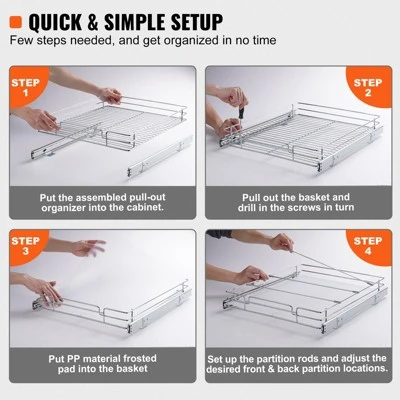 QUICK & SIMPLE SETUP
Few steps needed, and get organized in no time

STEP 1

Put the assembled pull-out organizer into the cabinet.

STEP 2

Pull out the basket and drill in the screws in turn

STEP 3

Put PP material frosted pad into the basket

STEP 4

Set up the partition rods and adjust the desired front & back partition locations.