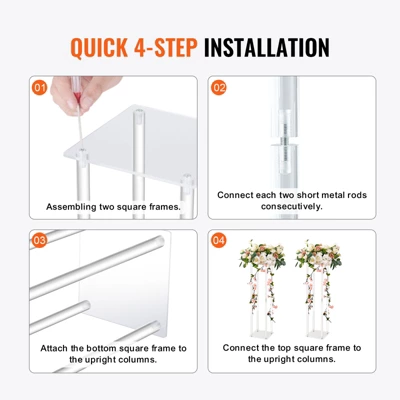 QUICK 4-STEP INSTALLATION

01

Assembling two square frames.

02

Connect each two short metal rods consecutively.

03

Attach the bottom square frame to the upright columns.

04

Connect the top square frame to the upright columns.