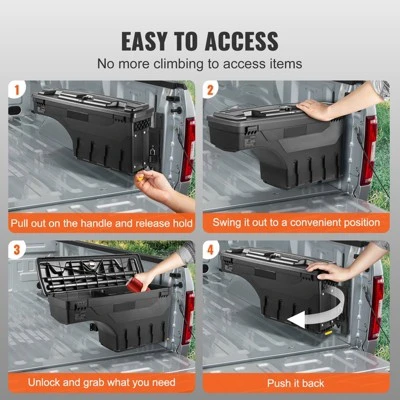 EASY TO ACCESS

No more climbing to access items

1

Pull out on the handle and release hold

2

Swing it out to a convenient position

3

Unlock and grab what you need

4

Push it back