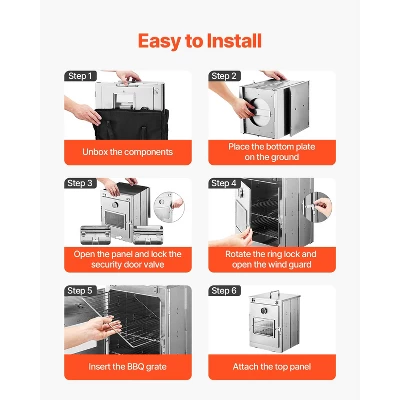 Easy to Install

Step 1

Unbox the components

Step 2

Place the bottom plate on the ground

Step 3

Open the panel and lock the security door valve

Step 4

Rotate the ring lock and open the wind guard

Step 5

Insert the BBQ grate

Step 6

Attach the top panel