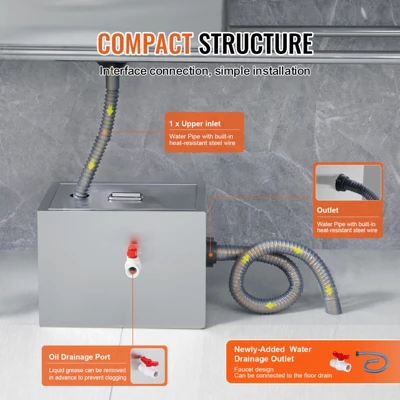 COMPACT STRUCTURE

Interface connection, simple installation

1 x Upper inlet
Water Pipe with built-in heat-resistant steel wire

Outlet
Water Pipe with built-in heat-resistant steel wire

Oil Drainage Port
Liquid grease can be removed in advance to prevent clogging

Newly-Added Water Drainage Outlet
Faucet design
Can be connected to the floor drain