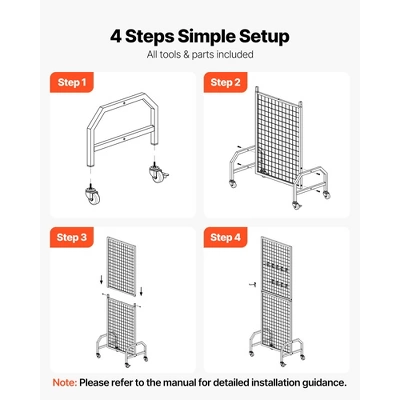 4 Steps Simple Setup
All tools & parts included

Step 1

Step 2

Step 3

Step 4

Note: Please refer to the manual for detailed installation guidance.