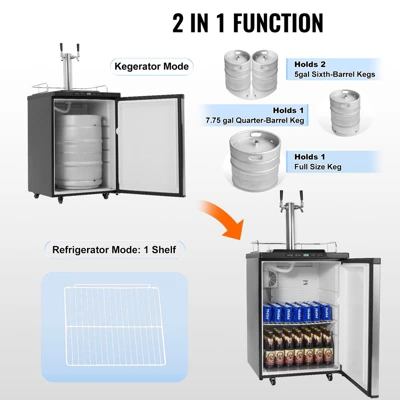 2 IN 1 FUNCTION

Kegerator Mode

Holds 2
5gal Sixth-Barrel Kegs

Holds 1
7.75 gal Quarter-Barrel Keg

Holds 1
Full Size Keg

Refrigerator Mode: 1 Shelf