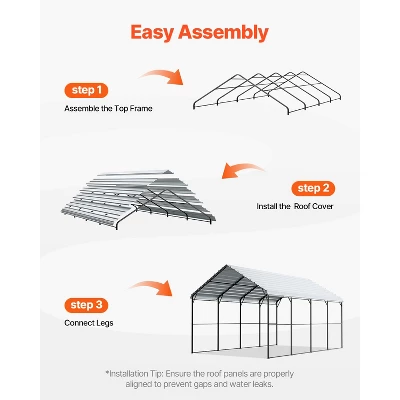 Easy Assembly

step 1

Assemble the Top Frame

step 2

Install the  Roof Cover

step 3

Connect Legs

*Installation Tip: Ensure the roof panels are properly aligned to prevent gaps and water leaks.