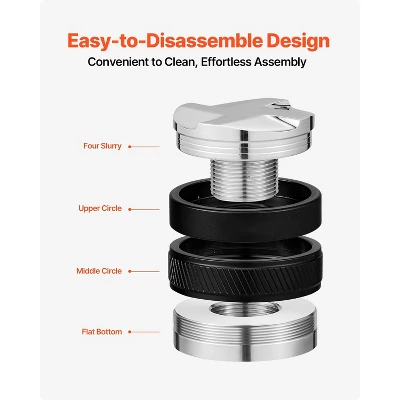 Easy-to-Disassemble Design
Convenient to Clean, Effortless Assembly

Four Slurry

Upper Circle

Middle Circle

Flat Bottom