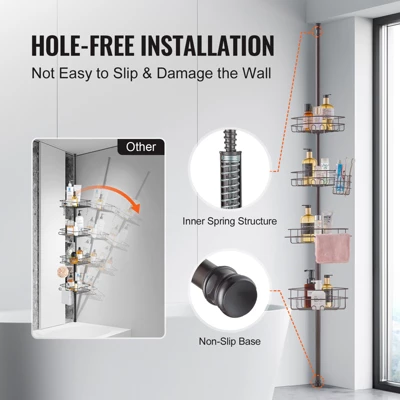 HOLE-FREE INSTALLATION
Not Easy to Slip & Damage the Wall

Other

Inner Spring Structure

Non-Slip Base