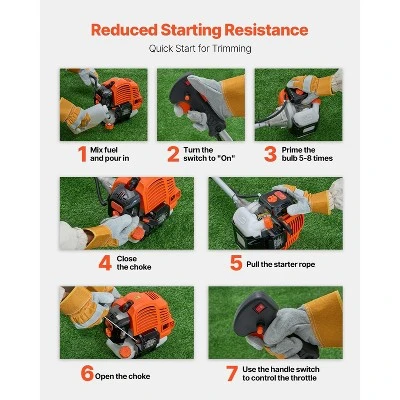 Reduced Starting Resistance

Quick Start for Trimming

1 Mix fuel and pour in

2 Turn the switch to "On"

3 Prime the bulb 5-8 times

4 Close the choke

5 Pull the starter rope

6 Open the choke

7 Use the handle switch to control the throttle