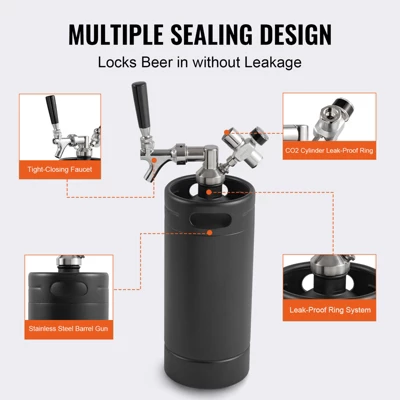 MULTIPLE SEALING DESIGN

Locks Beer in without Leakage

Tight-Closing Faucet

CO2 Cylinder Leak-Proof Ring

Stainless Steel Barrel Gun

Leak-Proof Ring System