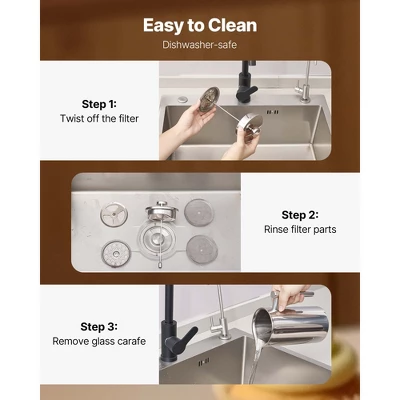 Easy to Clean

Dishwasher-safe

Step 1:
Twist off the filter

Step 2:
Rinse filter parts

Step 3:
Remove glass carafe