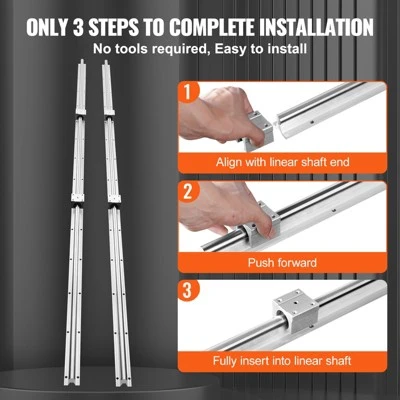 ONLY 3 STEPS TO COMPLETE INSTALLATION
No tools required, Easy to install

1
Align with linear shaft end

2
Push forward

3
Fully insert into linear shaft